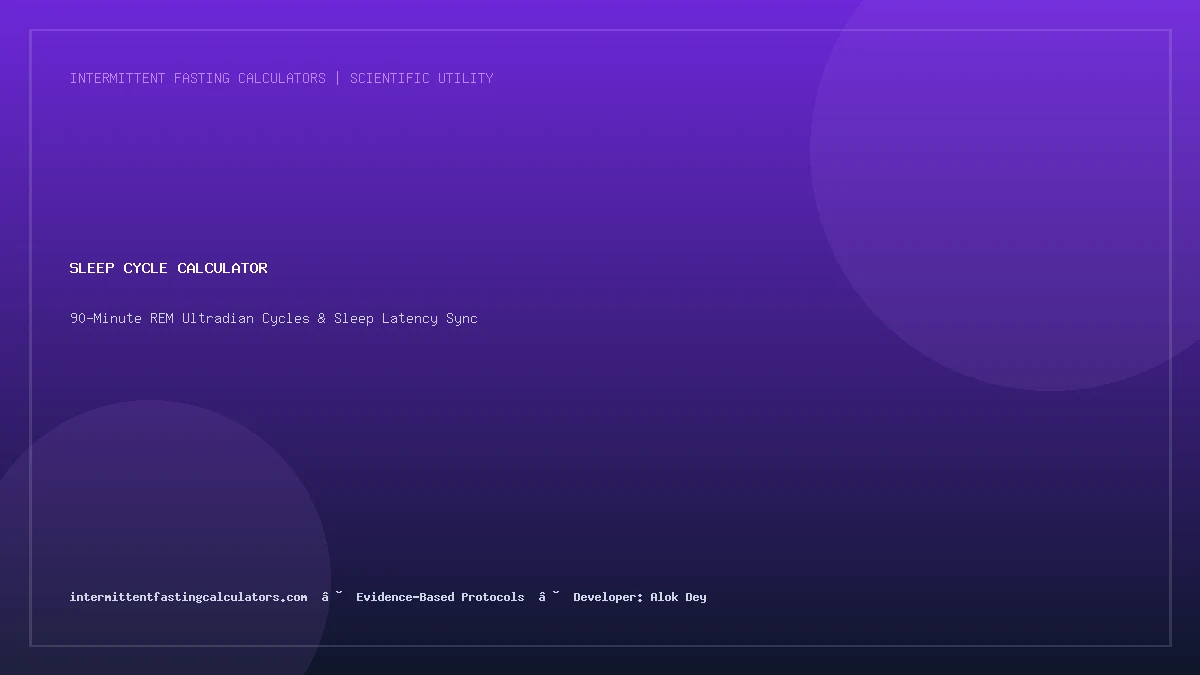 INTERMITTENT FASTING CALCULATORS | SCIENTIFIC UTILITY

SLEEP CYCLE CALCULATOR

90-Minute REM Ultradian Cycles & Sleep Latency Sync

intermittentfastingcalculators.com â˘ Evidence-Based Protocols â˘ Developer: Alok Dey